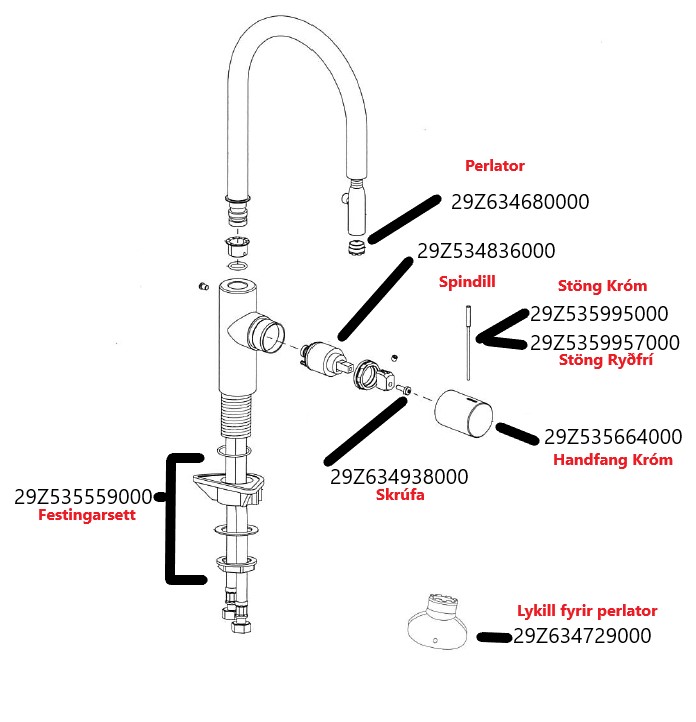 Perlator

29Z634680000

29Z534836000

Spindill

Stöng Króm

29Z535995000

29Z5359957000

Stöng Ryðfrí

29Z535664000

Handfang Króm

29Z634938000

Skrúfa

29Z535559000

Festingarsett

Lykill fyrir perlator

29Z634729000